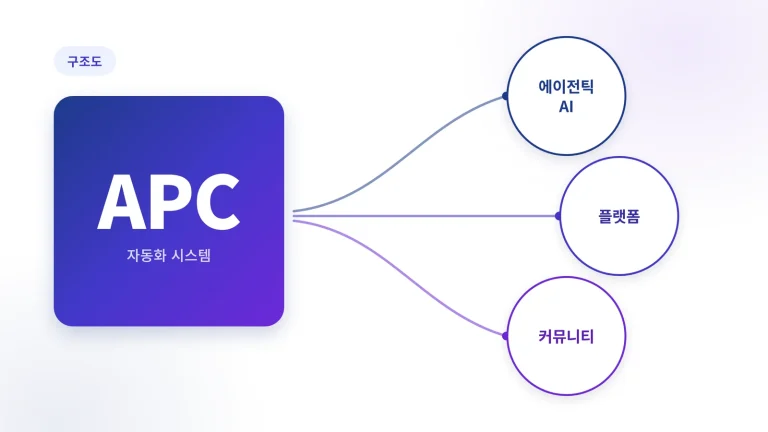 구조도

APC

자동화 시스템

에이전틱 AI

플랫폼

커뮤니티